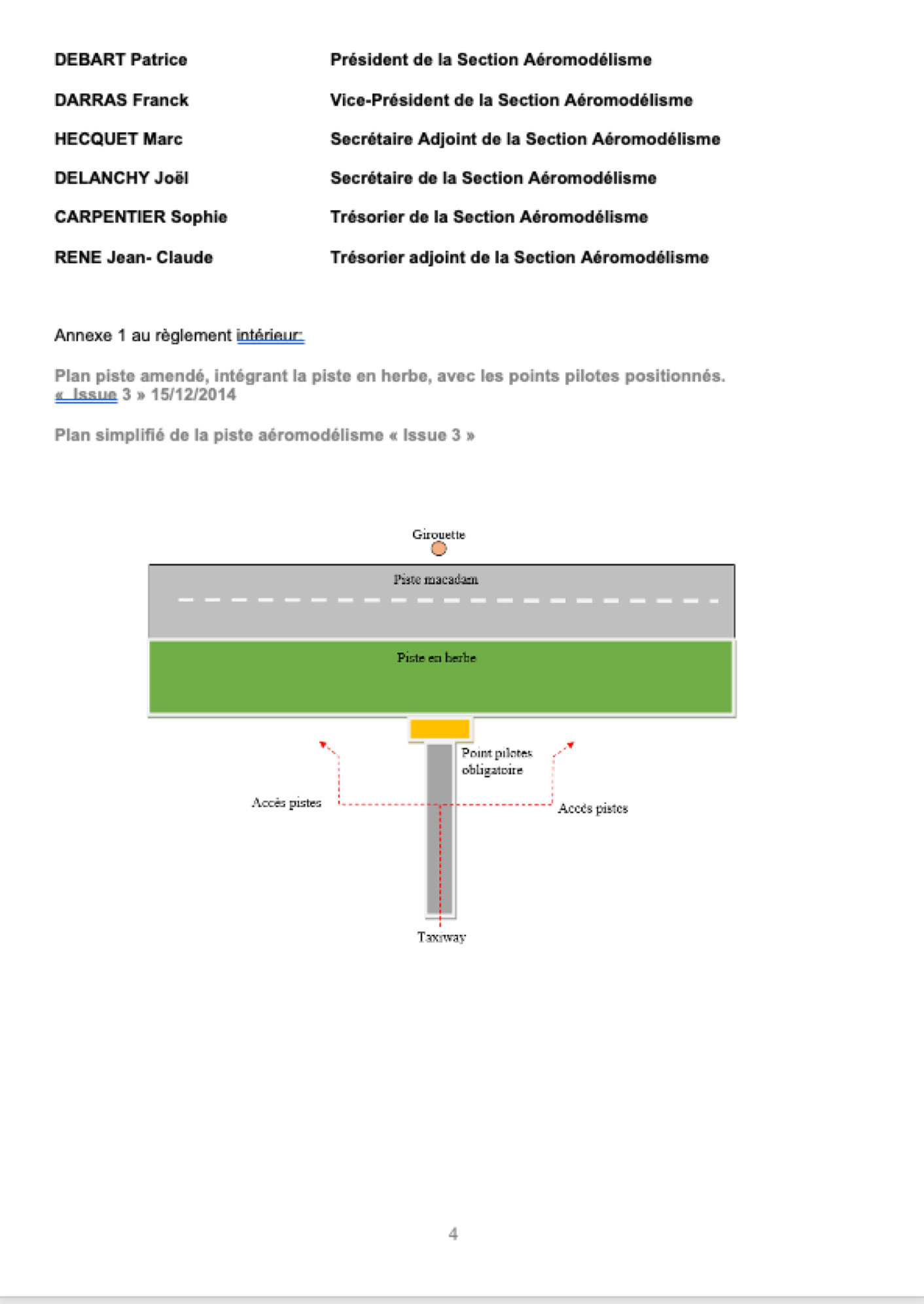 DEBART Patrice Président de la Section Aéromodélisme

DARRAS Franck Vice-Président de la Section Aéromodélisme

HECQUET Marc Secrétaire Adjoint de la Section Aéromodélisme

DELANCHY Joël Secrétaire de la Section Aéromodélisme

CARPENTIER Sophie Trésorier de la Section Aéromodélisme

RENE Jean- Claude Trésorier adjoint de la Section Aéromodélisme

Annexe 1 au règlement intérieur:

Plan piste amendé, intégrant la piste en herbe, avec les points pilotes positionnés. « Issue 3 » 15/12/2014

Plan simplifié de la piste aéromodélisme « Issue 3 »

Girouette

Piste macadam

Piste en herbe

Point pilotes obligatoire

Accès pistes

Accès pistes

Taxiway

4